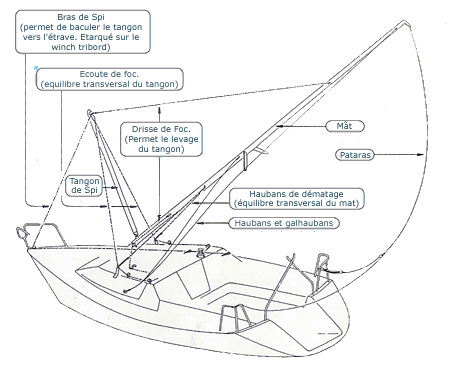 Bras de Spi
(permet de baculer le tangon vers l'étrave. Etarqué sur le winch tribord)

Ecoute de foc.
(equilibre transversal du tangon)

Drisse de Foc.
(Permet le levage du tangon)

Mât

Pataras

Tangon de Spi

Haubans de dématage
(équilibre transversal du mat)

Haubans et galhaubans